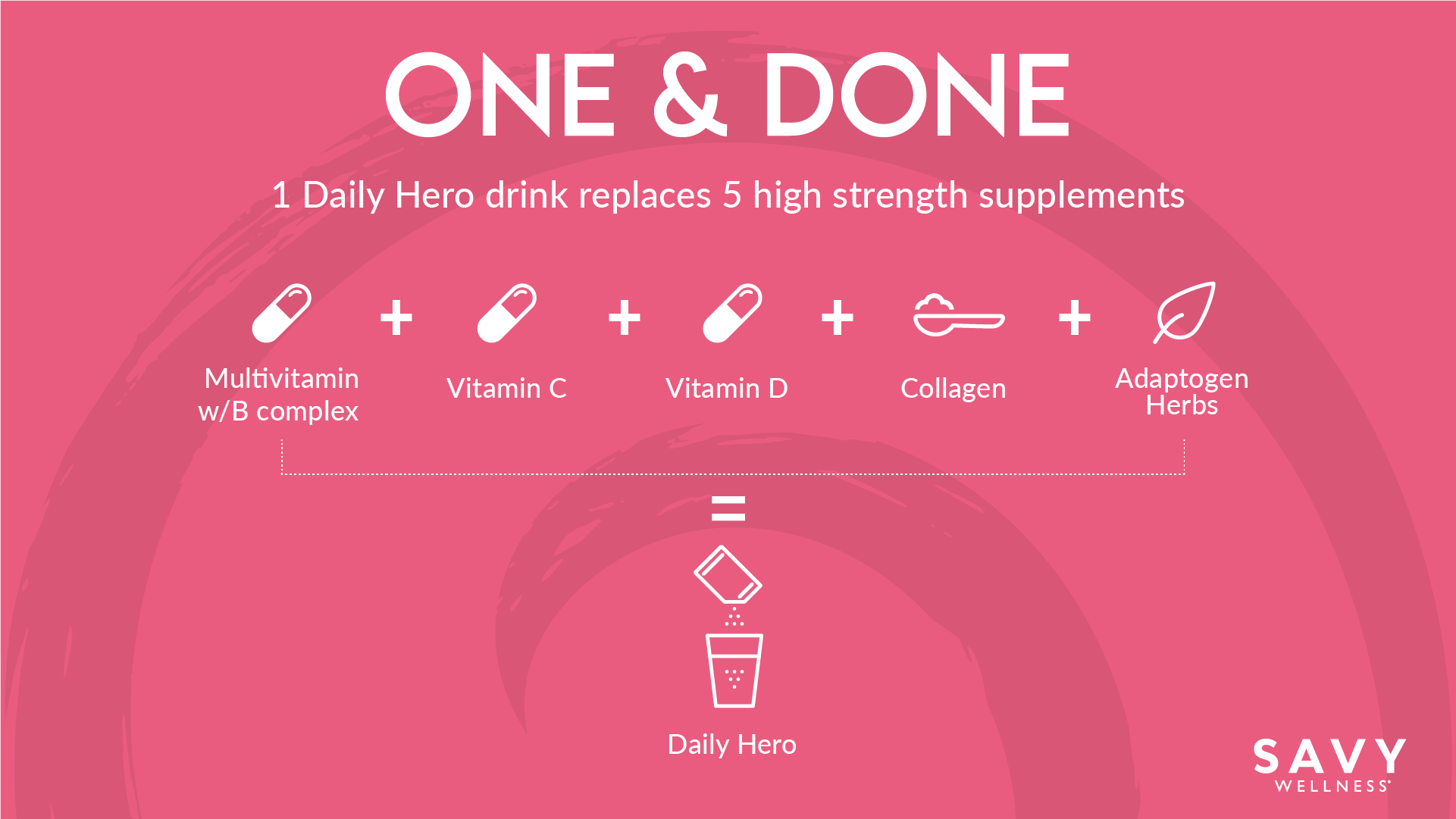 ONE & DONE

1 Daily Hero drink replaces 5 high strength supplements

Multivitamin w/B complex + Vitamin C + Vitamin D + Collagen + Adaptogen Herbs

=

Daily Hero

SAVY
WELLNESS