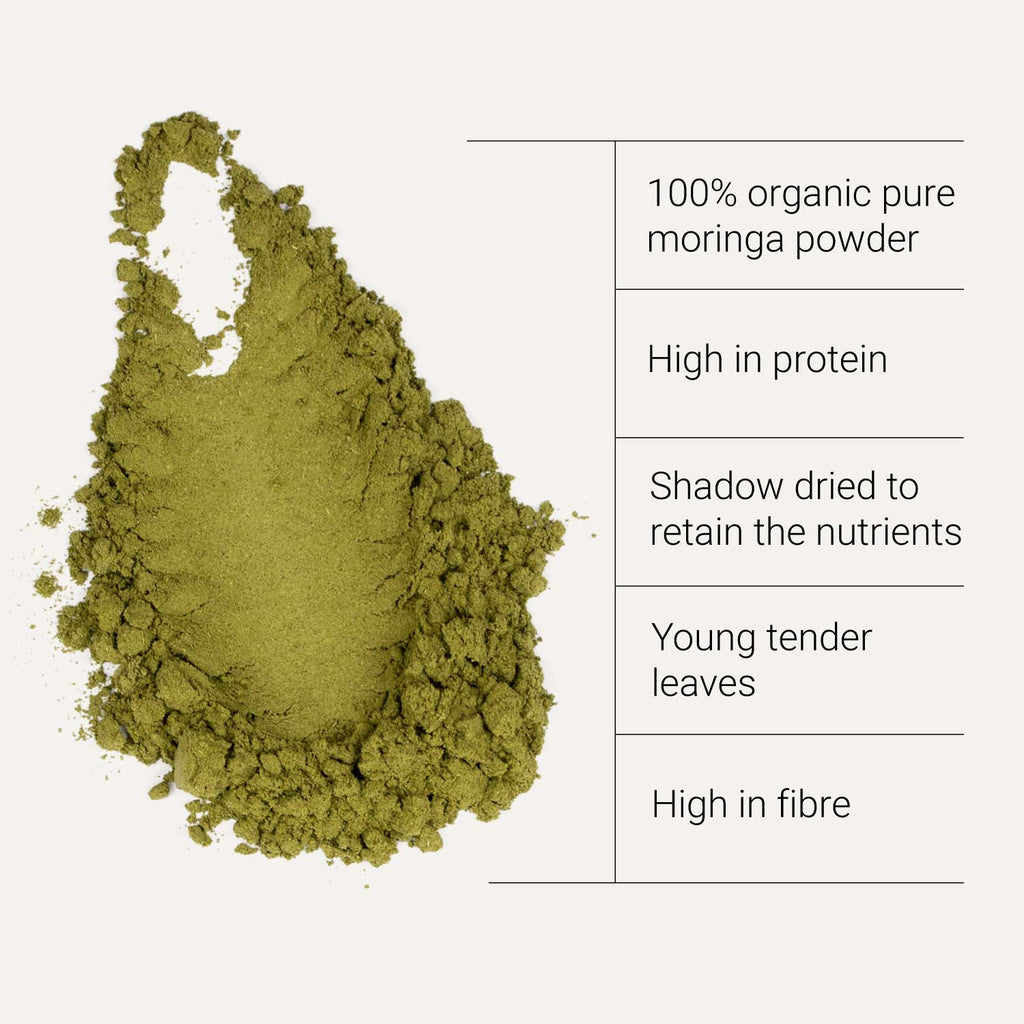 100% organic pure moringa powder

High in protein

Shadow dried to retain the nutrients

Young tender leaves

High in fibre