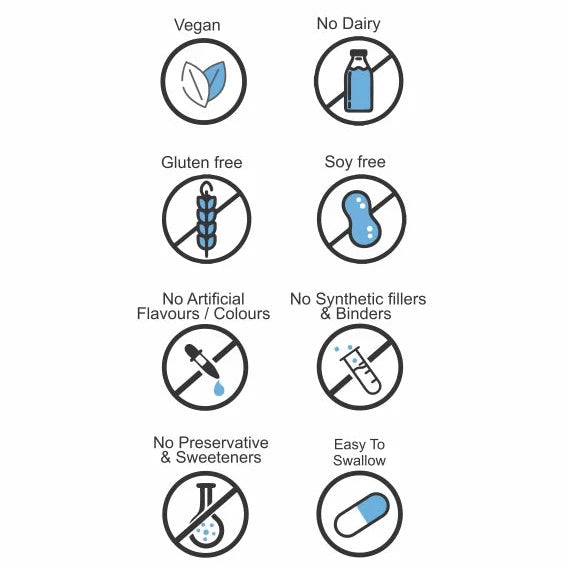 Vegan

No Dairy

Gluten free

Soy free

No Artificial Flavours / Colours

No Synthetic fillers & Binders

No Preservative & Sweeteners

Easy To Swallow