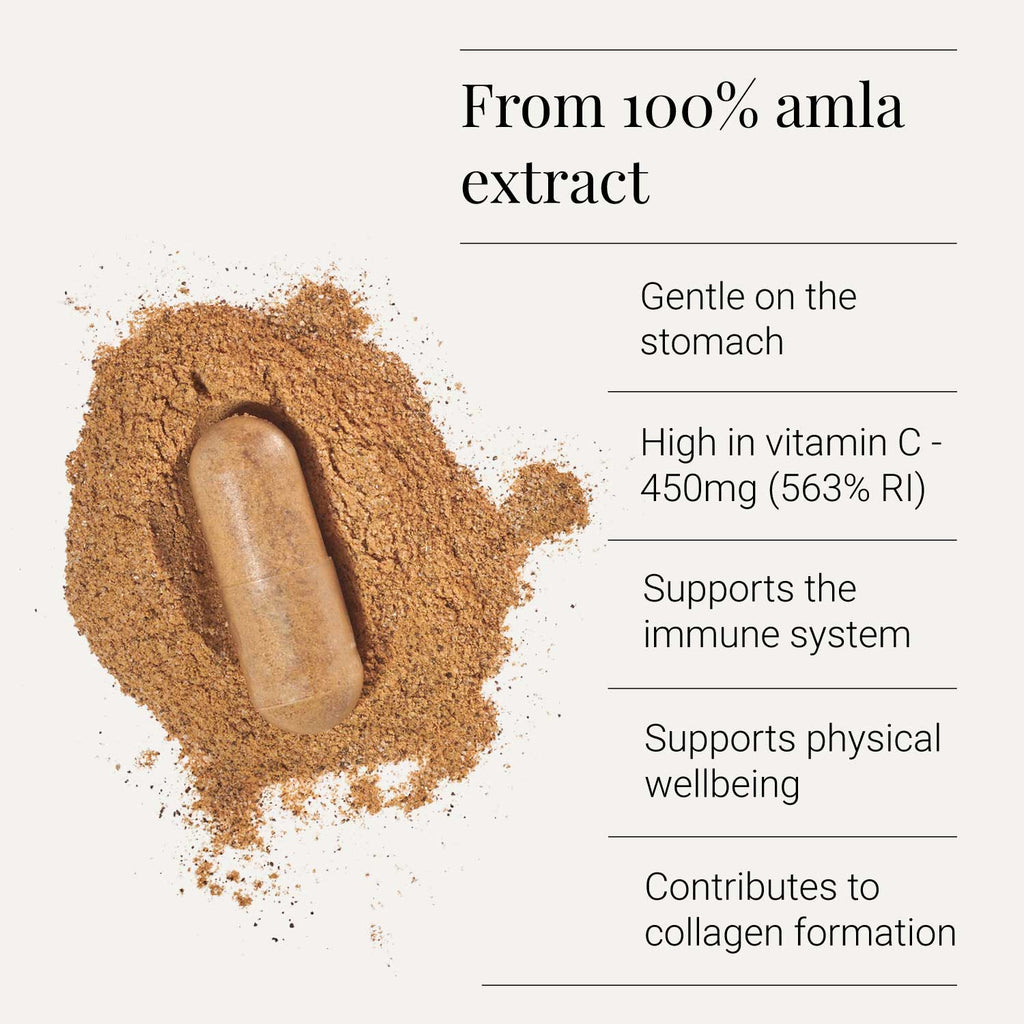 From 100% amla extract

Gentle on the stomach

High in vitamin C - 450mg (563% RI)

Supports the immune system

Supports physical wellbeing

Contributes to collagen formation